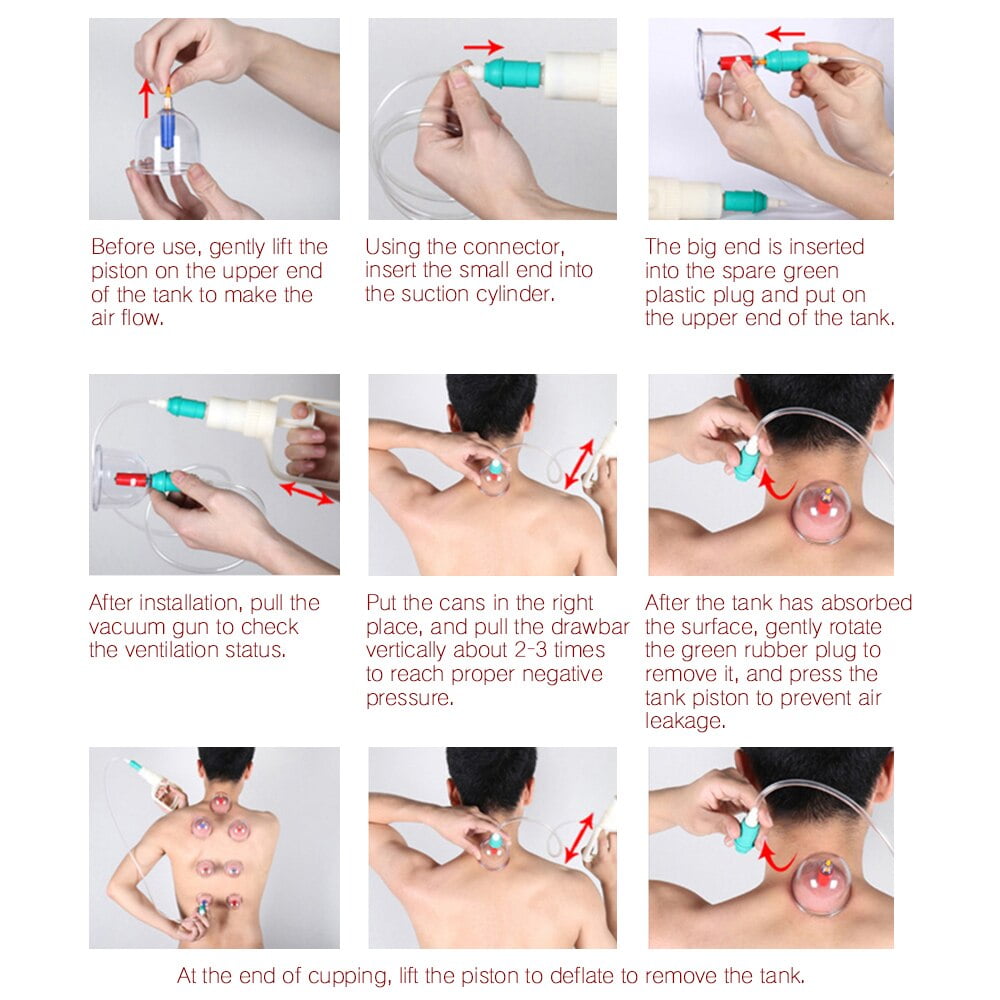 Before use, gently lift the piston on the upper end of the tank to make the air flow.

Using the connector, insert the small end into the suction cylinder.

The big end is inserted into the spare green plastic plug and put on the upper end of the tank.

After installation, pull the vacuum gun to check the ventilation status.

Put the cans in the right place, and pull the drawbar vertically about 2-3 times to reach proper negative pressure.

After the tank has absorbed the surface, gently rotate the green rubber plug to remove it, and press the tank piston to prevent air leakage.

At the end of cupping, lift the piston to deflate to remove the tank.