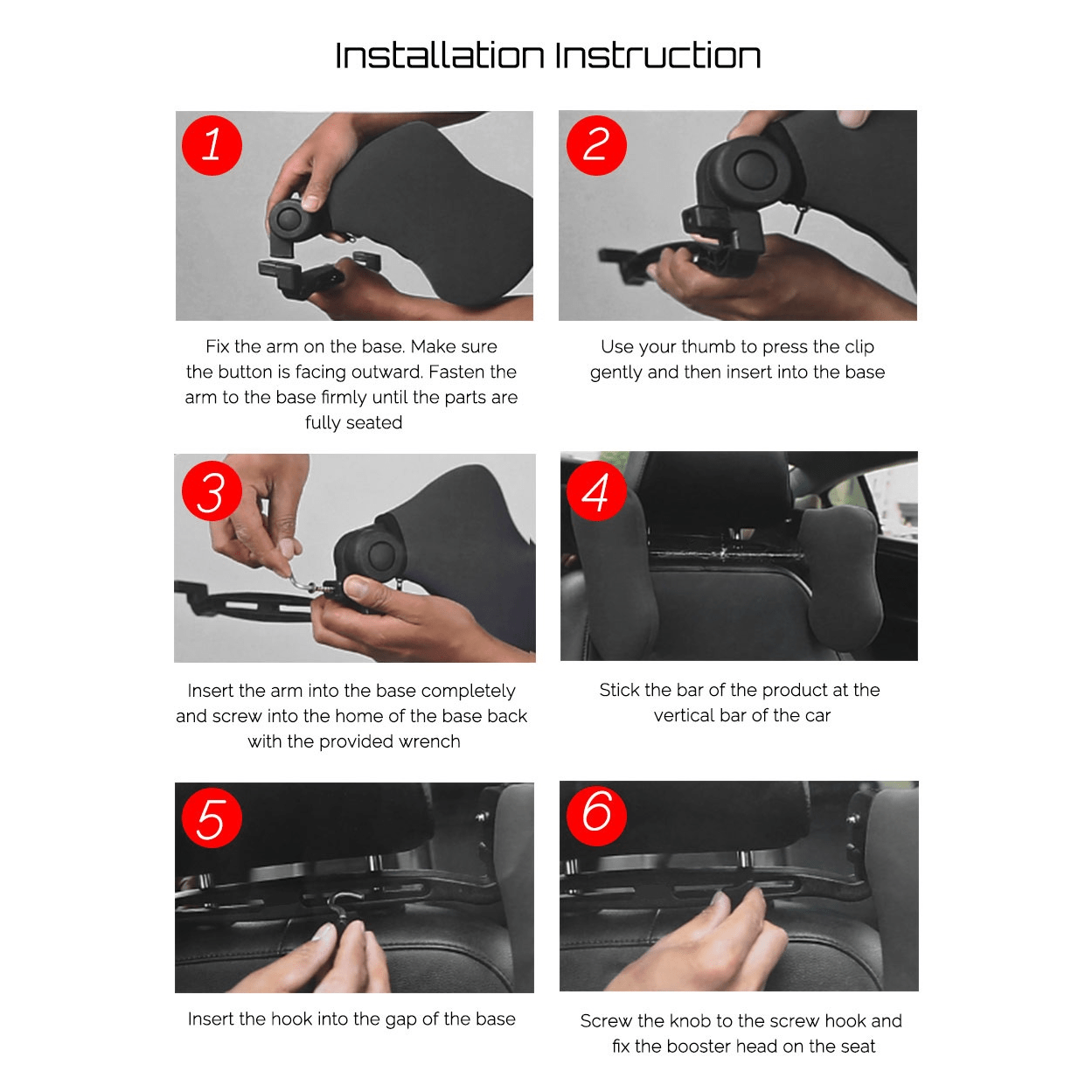 Installation Instruction

1

Fix the arm on the base. Make sure the button is facing outward. Fasten the arm to the base firmly until the parts are fully seated

2

Use your thumb to press the clip gently and then insert into the base

3

Insert the arm into the base completely and screw into the home of the base back with the provided wrench

4

Stick the bar of the product at the vertical bar of the car

5

Insert the hook into the gap of the base

6

Screw the knob to the screw hook and fix the booster head on the seat