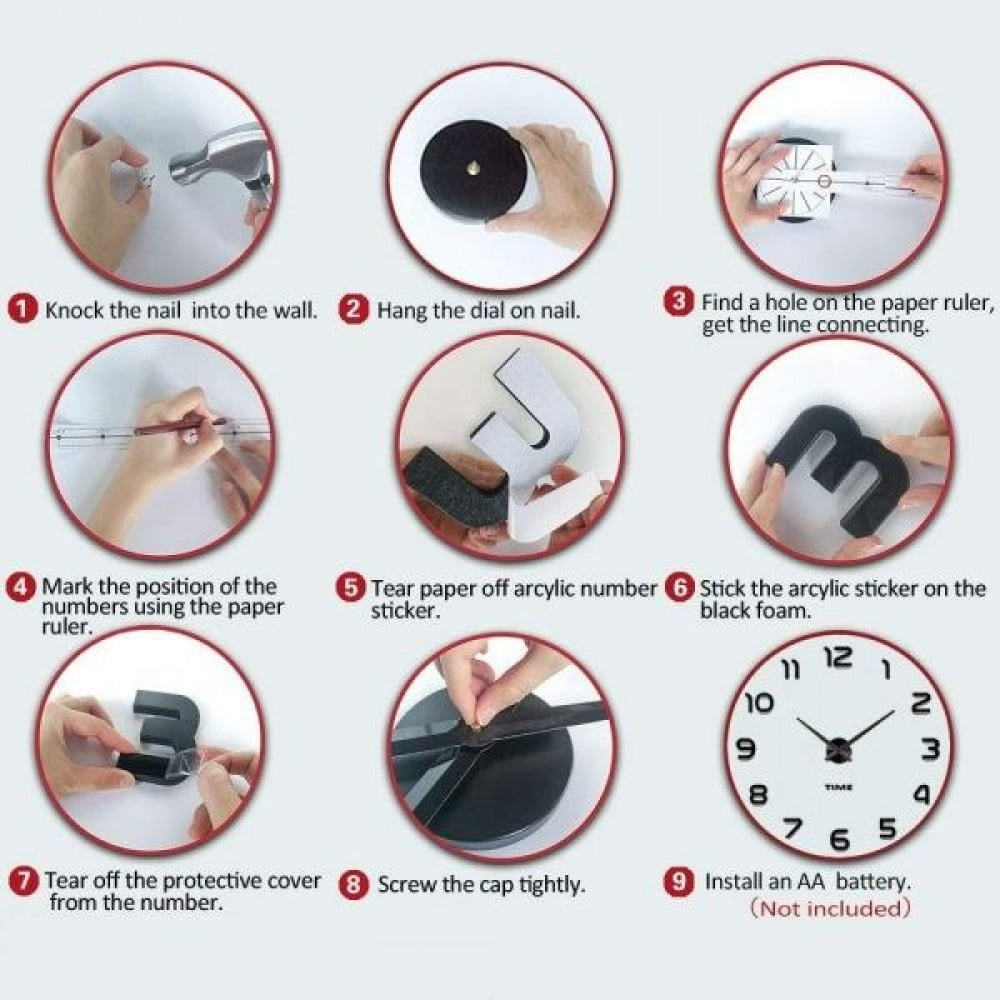 1 Knock the nail into the wall.

2 Hang the dial on nail.

3 Find a hole on the paper ruler, get the line connecting.

4 Mark the position of the numbers using the paper ruler.

5 Tear paper off arcylic number sticker.

6 Stick the arcylic sticker on the black foam.

7 Tear off the protective cover from the number.

8 Screw the cap tightly.

12 1 2 3 4 5 6 7 8 9 10 11
TIME

9 Install an AA battery.
(Not included)