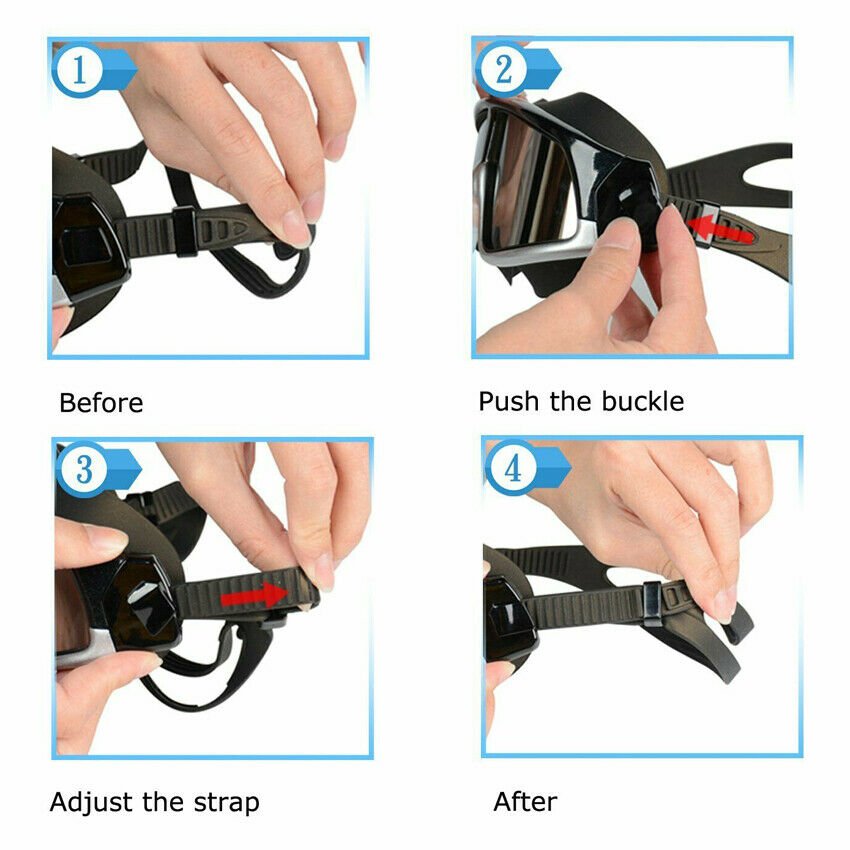 1

Before

2

Push the buckle

3

Adjust the strap

4

After